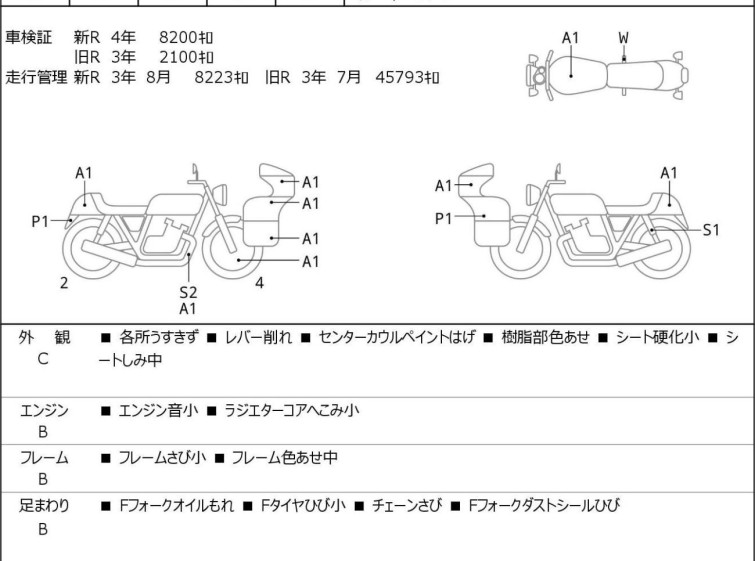 車検証　新R　4年　8200ｷﾛ
　　　　旧R　3年　2100ｷﾛ
走行管理 新R　3年　8月　8223ｷﾛ　旧R　3年　7月　45793ｷﾛ

A1　W

A1
P1
2
S2
A1
4
A1
A1
A1
A1

A1
P1
A1
S1

| 外　観 C | ■ 各所うすきず ■ レバー削れ ■ センターカウルペイントはげ ■ 樹脂部色あせ ■ シート硬化小 ■ シートしみ中 |
|---|---|
| エンジン B | ■ エンジン音小 ■ ラジエターコアへこみ小 |
| フレーム B | ■ フレームさび小 ■ フレーム色あせ中 |
| 足まわり B | ■ Fフォークオイルもれ ■ Fタイヤひび小 ■ チェーンさび ■ Fフォークダストシールひび |