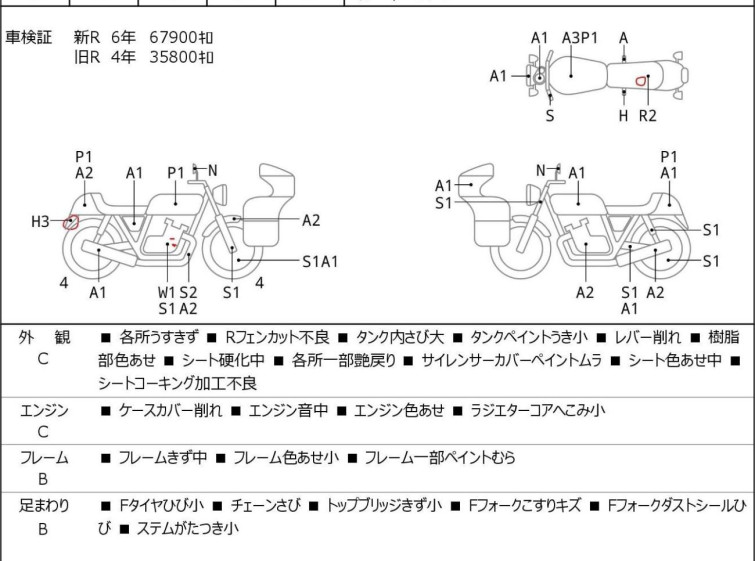 車検証　新R　6年　67900㌔
　　　　旧R　4年　35800㌔

A1　A3P1　A
A1
S　H　R2

P1
A2　A1　P1　N
H3　A2
S1A1
4　A1　W1 S2　S1　4
S1 A2

A1　N　A1　P1
S1　A1
S1
S1
A2　S1　A2
A1

| 外　観 C | ■ 各所うすきず ■ Rフェンカット不良 ■ タンク内さび大 ■ タンクペイントうき小 ■ レバー削れ ■ 樹脂部色あせ ■ シート硬化中 ■ 各所一部艶戻り ■ サイレンサーカバーペイントムラ ■ シート色あせ中 ■ シートコーキング加工不良 |
|---|---|
| エンジン C | ■ ケースカバー削れ ■ エンジン音中 ■ エンジン色あせ ■ ラジエターコアへこみ小 |
| フレーム B | ■ フレームきず中 ■ フレーム色あせ小 ■ フレーム一部ペイントむら |
| 足まわり B | ■ Fタイヤひび小 ■ チェーンさび ■ トップブリッジきず小 ■ Fフォークこすりキズ ■ Fフォークダストシールひび ■ ステムがたつき小 |