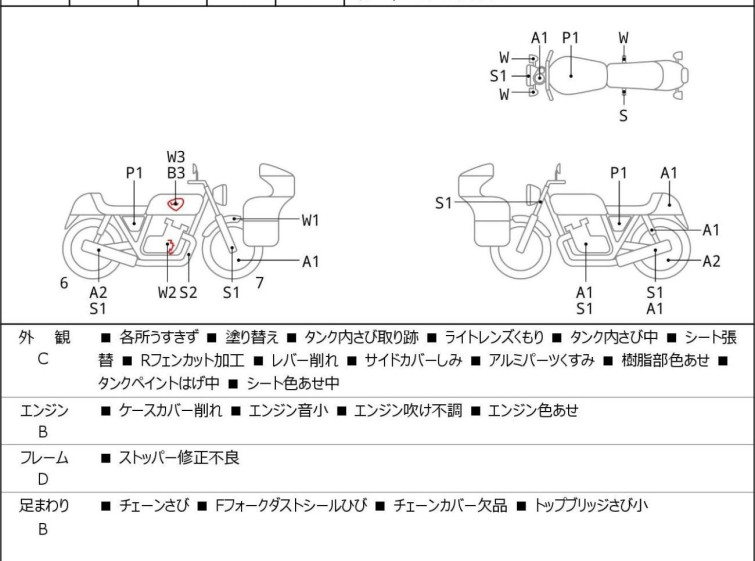 A1 P1 W
W
S1
W
S

W3
B3
P1
W1
A1
6
A2
S1
W2 S2
S1
7

P1 A1
S1
A1
A2
A1
S1
S1
A1

| 外　観 C | ■ 各所うすきず ■ 塗り替え ■ タンク内さび取り跡 ■ ライトレンズくもり ■ タンク内さび中 ■ シート張替 ■ Rフェンカット加工 ■ レバー削れ ■ サイドカバーしみ ■ アルミパーツくすみ ■ 樹脂部色あせ ■ タンクペイントはげ中 ■ シート色あせ中 |
|---|---|
| エンジン B | ■ ケースカバー削れ ■ エンジン音小 ■ エンジン吹け不調 ■ エンジン色あせ |
| フレーム D | ■ ストッパー修正不良 |
| 足まわり B | ■ チェーンさび ■ Fフォークダストシールひび ■ チェーンカバー欠品 ■ トップブリッジさび小 |