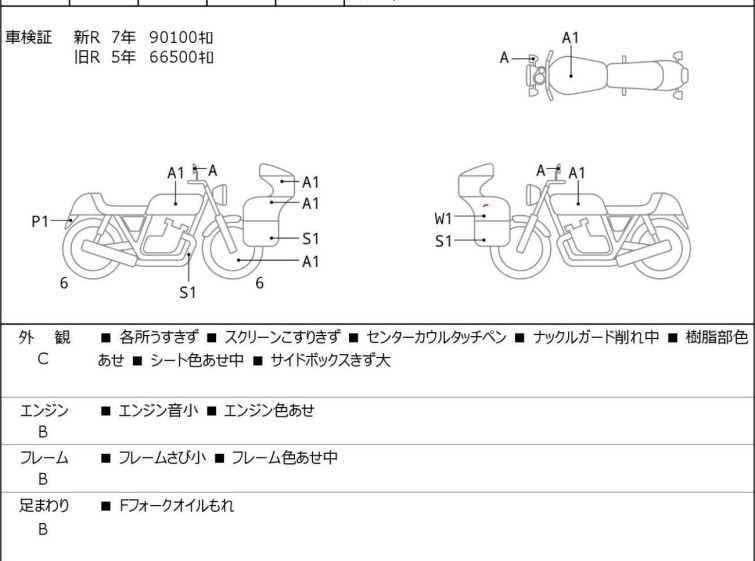 車検証　新R 7年 90100㌔
　　　　旧R 5年 66500㌔

A1
A

A1　A
A1
A1
P1
S1
A1
6
S1
6

A　A1
W1
S1

| 外　観 C | ■ 各所うすきず ■ スクリーンこすりきず ■ センターカウルタッチペン ■ ナックルガード削れ中 ■ 樹脂部色あせ ■ シート色あせ中 ■ サイドボックスきず大 |
|---|---|
| エンジン B | ■ エンジン音小 ■ エンジン色あせ |
| フレーム B | ■ フレームさび小 ■ フレーム色あせ中 |
| 足まわり B | ■ Fフォークオイルもれ |