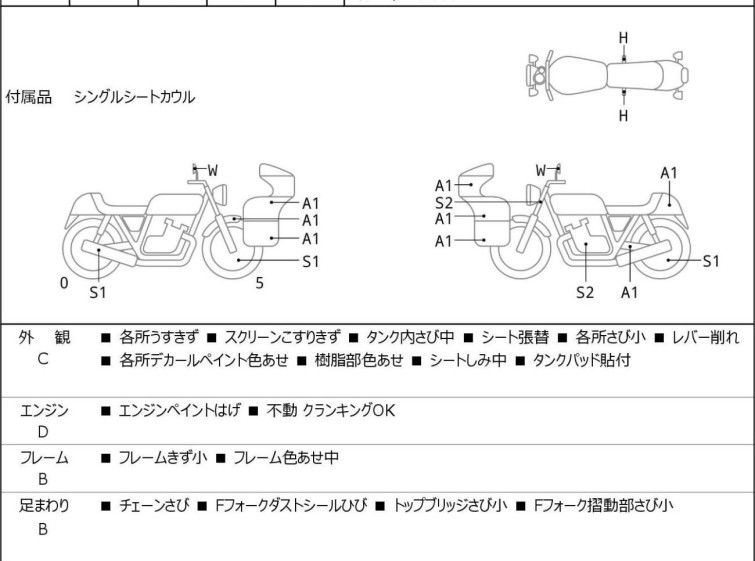 付属品　シングルシートカウル

H
H

W
A1
A1
A1
S1
0
S1
5

A1
S2
A1
A1
W
A1
S1
S2
A1

| 外　観 C | ■ 各所うすきず ■ スクリーンこすりきず ■ タンク内さび中 ■ シート張替 ■ 各所さび小 ■ レバー削れ ■ 各所デカールペイント色あせ ■ 樹脂部色あせ ■ シートしみ中 ■ タンクパッド貼付 |
|---|---|
| エンジン D | ■ エンジンペイントはげ ■ 不動 クランキングOK |
| フレーム B | ■ フレームきず小 ■ フレーム色あせ中 |
| 足まわり B | ■ チェーンさび ■ Fフォークダストシールひび ■ トップブリッジさび小 ■ Fフォーク摺動部さび小 |