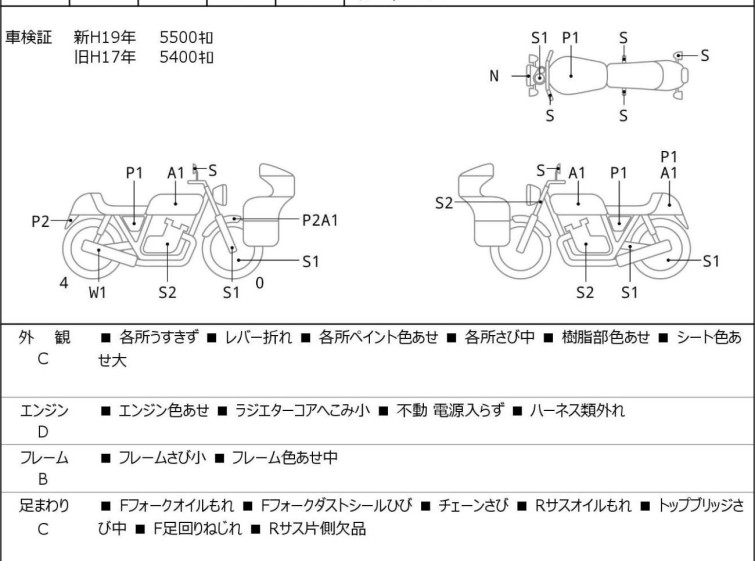 車検証　新H19年　5500㌔
旧H17年　5400㌔

S1　P1　S
N　S
S　S

P1　A1　S
P2　P2A1
S1
4　W1　S2　S1　0

S　A1　P1　P1 A1
S2
S1
S2　S1

| 外　観 C | ■ 各所うすきず ■ レバー折れ ■ 各所ペイント色あせ ■ 各所さび中 ■ 樹脂部色あせ ■ シート色あせ大 |
|---|---|
| エンジン D | ■ エンジン色あせ ■ ラジエターコアへこみ小 ■ 不動 電源入らず ■ ハーネス類外れ |
| フレーム B | ■ フレームさび小 ■ フレーム色あせ中 |
| 足まわり C | ■ Fフォークオイルもれ ■ Fフォークダストシールひび ■ チェーンさび ■ Rサスオイルもれ ■ トップブリッジさび中 ■ F足回りねじれ ■ Rサス片側欠品 |