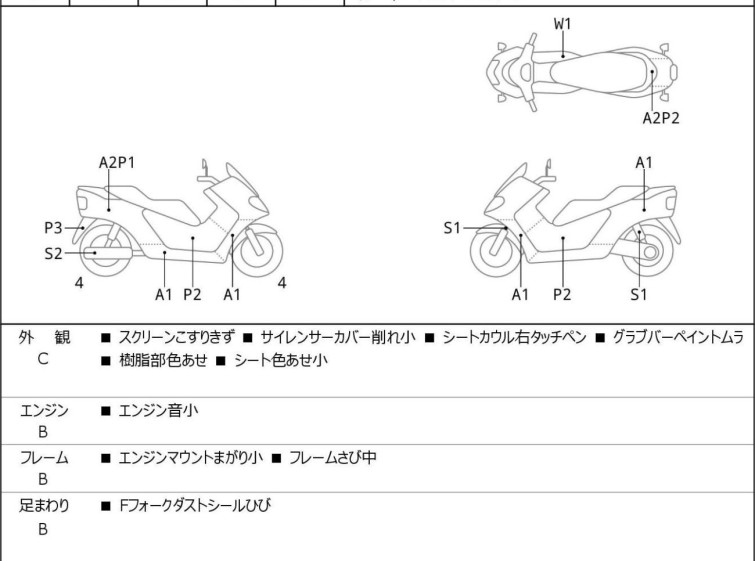 W1

A2P2

A2P1

P3

S2

4

A1

P2

A1

4

A1

S1

A1

P2

S1

| 外　観 C | ■ スクリーンこすりきず ■ サイレンサーカバー削れ小 ■ シートカウル右タッチペン ■ グラブバーペイントムラ ■ 樹脂部色あせ ■ シート色あせ小 |
|---|---|
| エンジン B | ■ エンジン音小 |
| フレーム B | ■ エンジンマウントまがり小 ■ フレームさび中 |
| 足まわり B | ■ Fフォークダストシールひび |