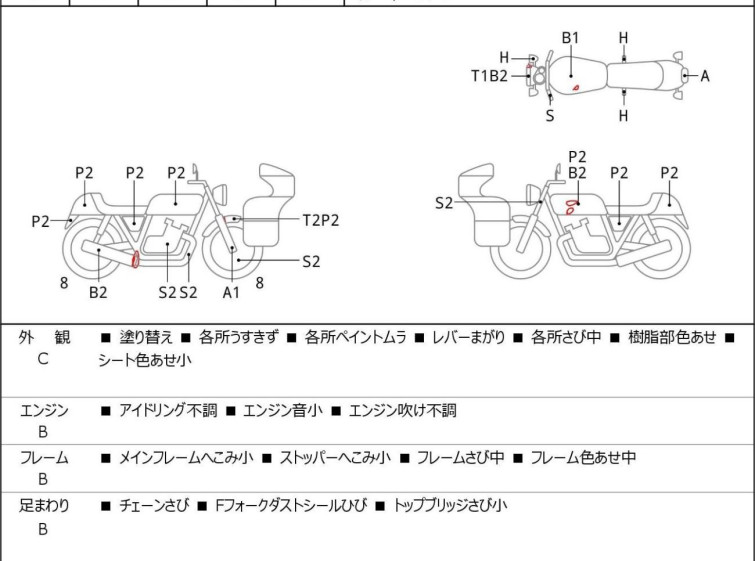 B1
H
H
T1B2
A
S
H

P2 P2 P2
P2
T2P2
S2
8
B2
S2 S2
A1
8

P2
B2
P2
P2
S2

| 外　観 C | ■ 塗り替え ■ 各所うすきず ■ 各所ペイントムラ ■ レバーまがり ■ 各所さび中 ■ 樹脂部色あせ ■ シート色あせ小 |
|---|---|
| エンジン B | ■ アイドリング不調 ■ エンジン音小 ■ エンジン吹け不調 |
| フレーム B | ■ メインフレームへこみ小 ■ ストッパーへこみ小 ■ フレームさび中 ■ フレーム色あせ中 |
| 足まわり B | ■ チェーンさび ■ Fフォークダストシールひび ■ トップブリッジさび小 |