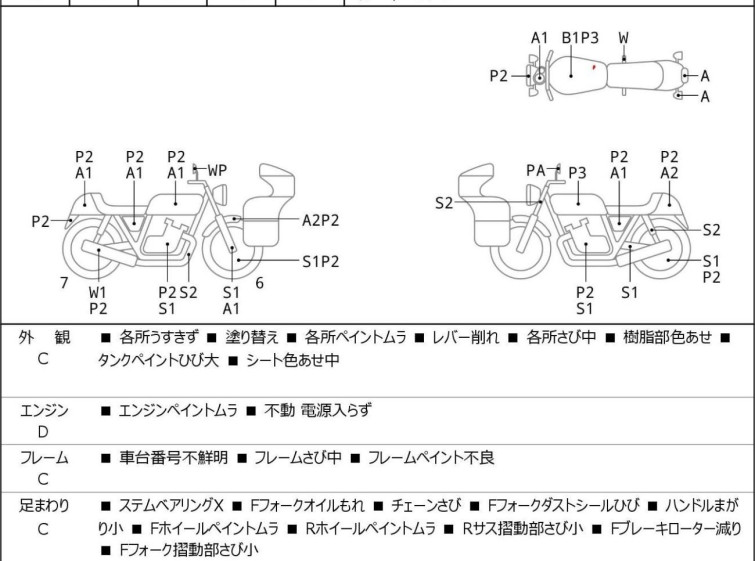 A1 B1P3 W
P2
A
A

P2 A1
P2 A1
P2 A1
WP
P2
A2P2
S1P2
7
W1 P2
P2 S1
S2
S1 A1
6

PA
P3
P2 A1
P2 A2
S2
S2
S1 P2
P2 S1
S1

| | |
|---|---|
| 外　観 C | ■ 各所うすきず ■ 塗り替え ■ 各所ペイントムラ ■ レバー削れ ■ 各所さび中 ■ 樹脂部色あせ ■ タンクペイントひび大 ■ シート色あせ中 |
| エンジン D | ■ エンジンペイントムラ ■ 不動 電源入らず |
| フレーム C | ■ 車台番号不鮮明 ■ フレームさび中 ■ フレームペイント不良 |
| 足まわり C | ■ ステムベアリングX ■ Fフォークオイルもれ ■ チェーンさび ■ Fフォークダストシールひび ■ ハンドルまがり小 ■ Fホイールペイントムラ ■ Rホイールペイントムラ ■ Rサス摺動部さび小 ■ Fブレーキローター減り ■ Fフォーク摺動部さび小 |