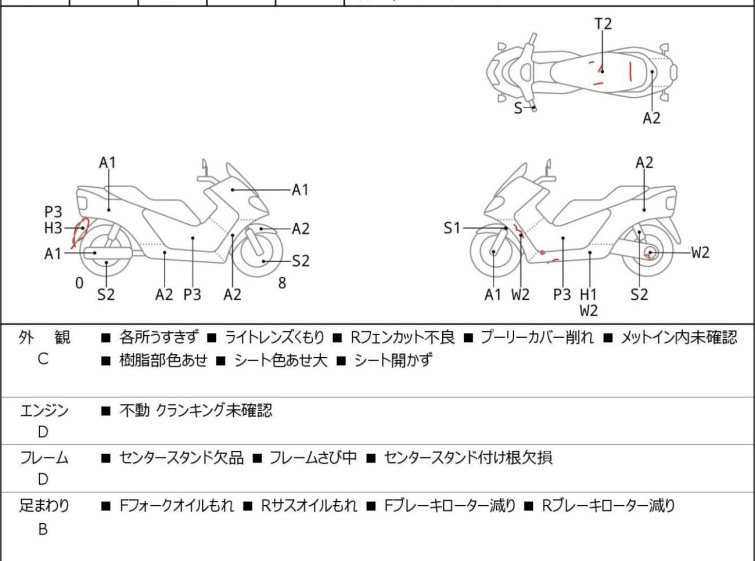 T2
S
A2

A1
A1
P3
H3
A2
A1
S2
0
S2
A2
P3
A2
8

A2
S1
W2
A1
W2
P3
H1
W2
S2

| 外　観 C | ■ 各所うすきず ■ ライトレンズくもり ■ Rフェンカット不良 ■ プーリーカバー削れ ■ メットイン内未確認 ■ 樹脂部色あせ ■ シート色あせ大 ■ シート開かず |
|---|---|
| エンジン D | ■ 不動 クランキング未確認 |
| フレーム D | ■ センタースタンド欠品 ■ フレームさび中 ■ センタースタンド付け根欠損 |
| 足まわり B | ■ Fフォークオイルもれ ■ Rサスオイルもれ ■ Fブレーキローター減り ■ Rブレーキローター減り |