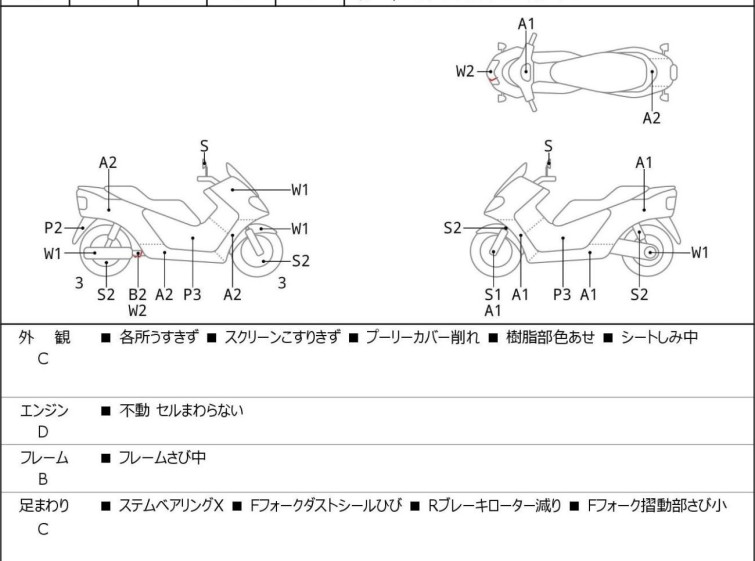 A1
W2
A2

S
A2
W1
P2
W1
W1
S2
3
S2
B2
W2
A2
P3
A2
3

S
A1
S2
W1
S1
A1
A1
P3
A1
S2

外　観
C
■ 各所うすきず ■ スクリーンこすりきず ■ プーリーカバー削れ ■ 樹脂部色あせ ■ シートしみ中

エンジン
D
■ 不動 セルまわらない

フレーム
B
■ フレームさび中

足まわり
C
■ ステムベアリングX ■ Fフォークダストシールひび ■ Rブレーキローター減り ■ Fフォーク摺動部さび小