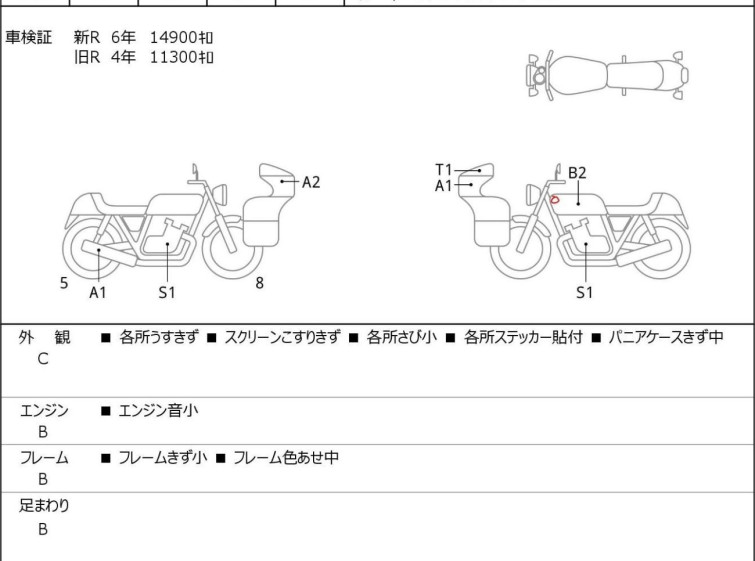 車検証　新R　6年　14900㌔
　　　　旧R　4年　11300㌔

A2
5
A1
S1
8

T1
A1
B2
S1

| 外　観 C | ■ 各所うすきず ■ スクリーンこすりきず ■ 各所さび小 ■ 各所ステッカー貼付 ■ パニアケースきず中 |
|---|---|
| エンジン B | ■ エンジン音小 |
| フレーム B | ■ フレームきず小 ■ フレーム色あせ中 |
| 足まわり B | |