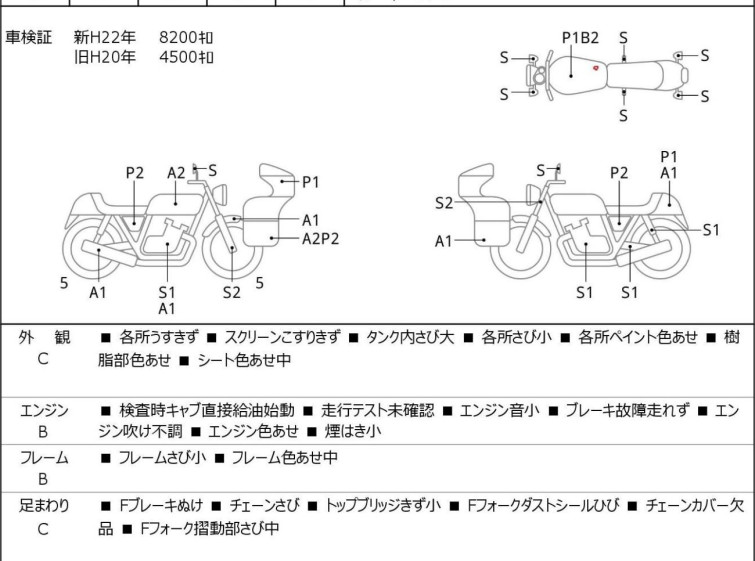 車検証 新H22年 8200㌔
旧H20年 4500㌔

P1B2 S
S S
S S
S

P2 A2 S
P1
A1
A2P2
5 A1 S1 A1 S2 5

S P2 P1 A1
S2
S1
A1
S1 S1

| 外 観 C | ■ 各所うすきず ■ スクリーンこすりきず ■ タンク内さび大 ■ 各所さび小 ■ 各所ペイント色あせ ■ 樹脂部色あせ ■ シート色あせ中 |
|---|---|
| エンジン B | ■ 検査時キャブ直接給油始動 ■ 走行テスト未確認 ■ エンジン音小 ■ ブレーキ故障走れず ■ エンジン吹け不調 ■ エンジン色あせ ■ 煙はき小 |
| フレーム B | ■ フレームさび小 ■ フレーム色あせ中 |
| 足まわり C | ■ Fブレーキぬけ ■ チェーンさび ■ トップブリッジきず小 ■ Fフォークダストシールひび ■ チェーンカバー欠品 ■ Fフォーク摺動部さび中 |