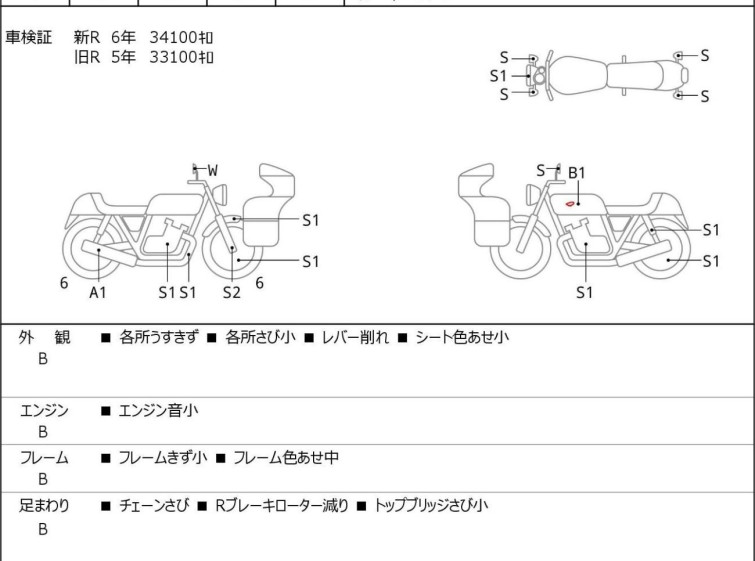 車検証　新R　6年　34100㌔
　　　　旧R　5年　33100㌔

S
S1
S
S
S

W
S1
S1
6
A1
S1 S1
S2
6

S
B1
S1
S1
S1

外　観
B
■ 各所うすきず ■ 各所さび小 ■ レバー削れ ■ シート色あせ小

エンジン
B
■ エンジン音小

フレーム
B
■ フレームきず小 ■ フレーム色あせ中

足まわり
B
■ チェーンさび ■ Rブレーキローター減り ■ トップブリッジさび小