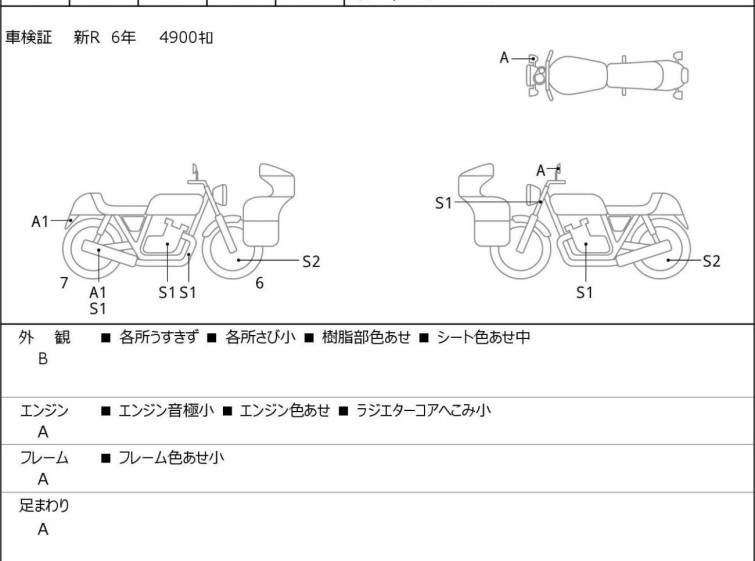 車検証　新R　6年　4900㌔

A

A1
7
A1
S1
S1 S1
6
S2

A
S1
S1
S2

外　観　■ 各所うすきず ■ 各所さび小 ■ 樹脂部色あせ ■ シート色あせ中
B

エンジン　■ エンジン音極小 ■ エンジン色あせ ■ ラジエターコアへこみ小
A

フレーム　■ フレーム色あせ小
A

足まわり
A