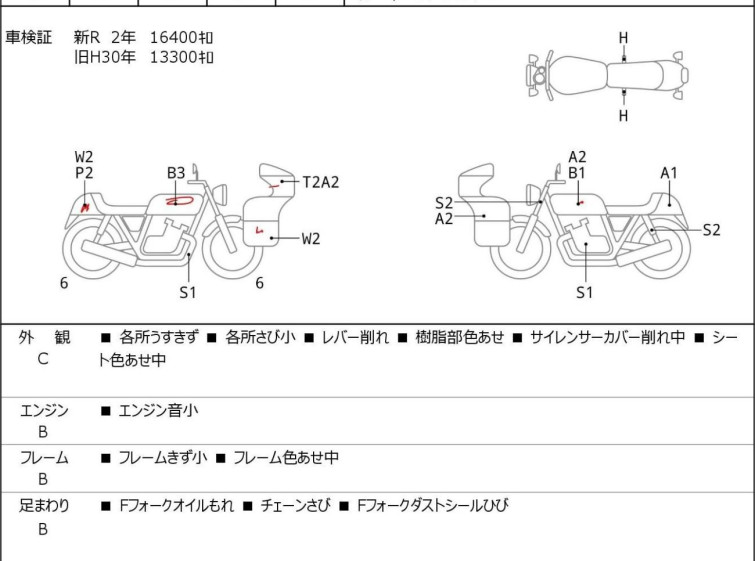 車検証　新R　2年　16400㌔
旧H30年　13300㌔

H
H

W2
P2
B3
T2A2
W2
6
S1
6

A2
B1
A1
S2
A2
S2
S1

| 外　観 C | ■ 各所うすきず ■ 各所さび小 ■ レバー削れ ■ 樹脂部色あせ ■ サイレンサーカバー削れ中 ■ シート色あせ中 |
|---|---|
| エンジン B | ■ エンジン音小 |
| フレーム B | ■ フレームきず小 ■ フレーム色あせ中 |
| 足まわり B | ■ Fフォークオイルもれ ■ チェーンさび ■ Fフォークダストシールひび |