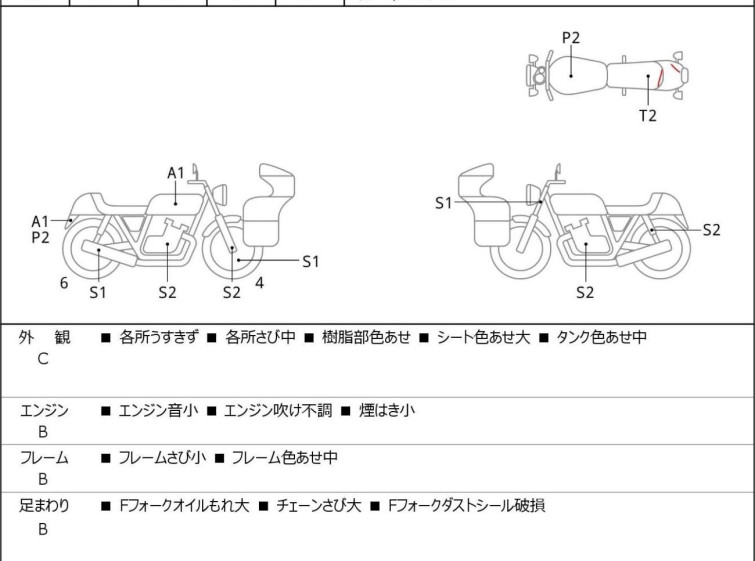 P2
T2
A1
A1
P2
6
S1
S2
S2
4
S1
S1
S2
S2

| 外　観 C | ■ 各所うすきず ■ 各所さび中 ■ 樹脂部色あせ ■ シート色あせ大 ■ タンク色あせ中 |
|---|---|
| エンジン B | ■ エンジン音小 ■ エンジン吹け不調 ■ 煙はき小 |
| フレーム B | ■ フレームさび小 ■ フレーム色あせ中 |
| 足まわり B | ■ Fフォークオイルもれ大 ■ チェーンさび大 ■ Fフォークダストシール破損 |