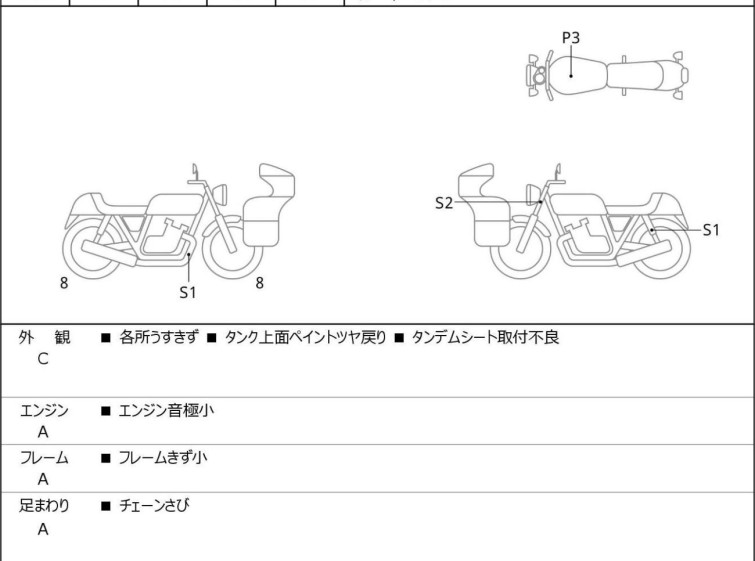 P3

S2

S1

8

S1

8

| 外　観 C | ■ 各所うすきず ■ タンク上面ペイントツヤ戻り ■ タンデムシート取付不良 |
|---|---|
| エンジン A | ■ エンジン音極小 |
| フレーム A | ■ フレームきず小 |
| 足まわり A | ■ チェーンさび |