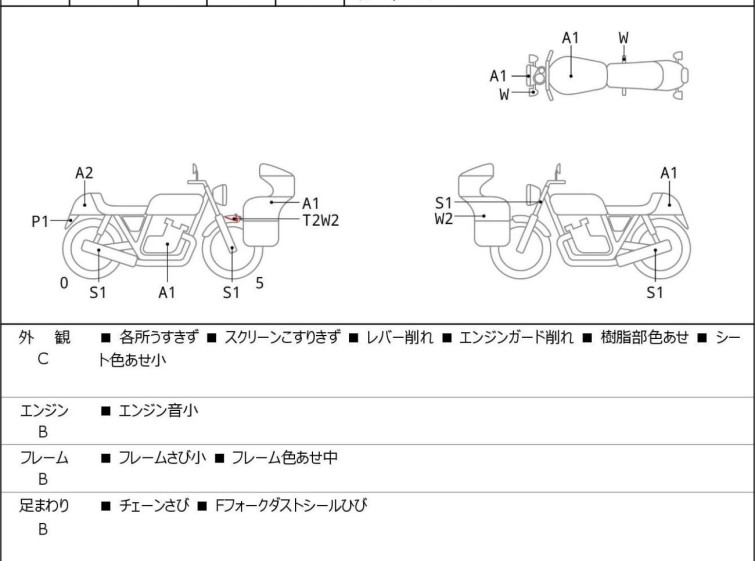 A1 W
A1
W

A2
P1
A1
T2W2
0
S1
A1
S1
5

S1
W2
A1
S1

| 外　観 C | ■ 各所うすきず ■ スクリーンこすりきず ■ レバー削れ ■ エンジンガード削れ ■ 樹脂部色あせ ■ シート色あせ小 |
|---|---|
| エンジン B | ■ エンジン音小 |
| フレーム B | ■ フレームさび小 ■ フレーム色あせ中 |
| 足まわり B | ■ チェーンさび ■ Fフォークダストシールひび |