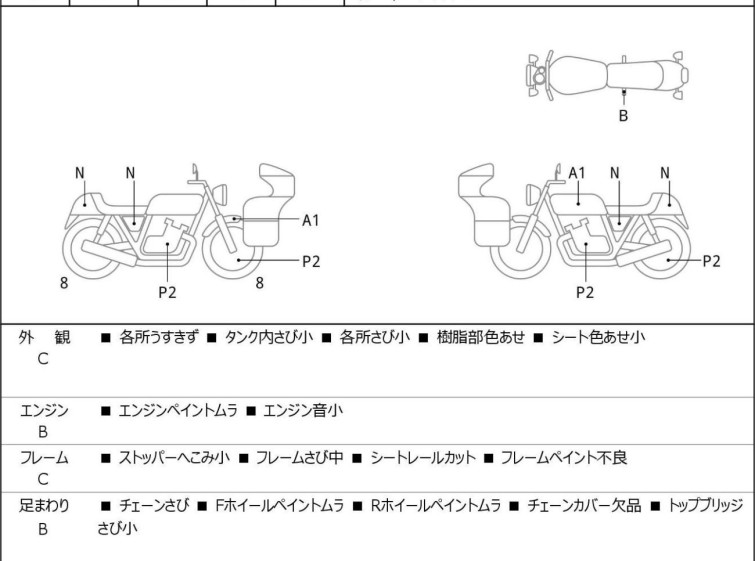 B

N N A1 P2 8 P2 8

A1 N N P2 P2

外　観
C
■ 各所うすきず ■ タンク内さび小 ■ 各所さび小 ■ 樹脂部色あせ ■ シート色あせ小

エンジン
B
■ エンジンペイントムラ ■ エンジン音小

フレーム
C
■ ストッパーへこみ小 ■ フレームさび中 ■ シートレールカット ■ フレームペイント不良

足まわり
B
■ チェーンさび ■ Fホイールペイントムラ ■ Rホイールペイントムラ ■ チェーンカバー欠品 ■ トップブリッジさび小