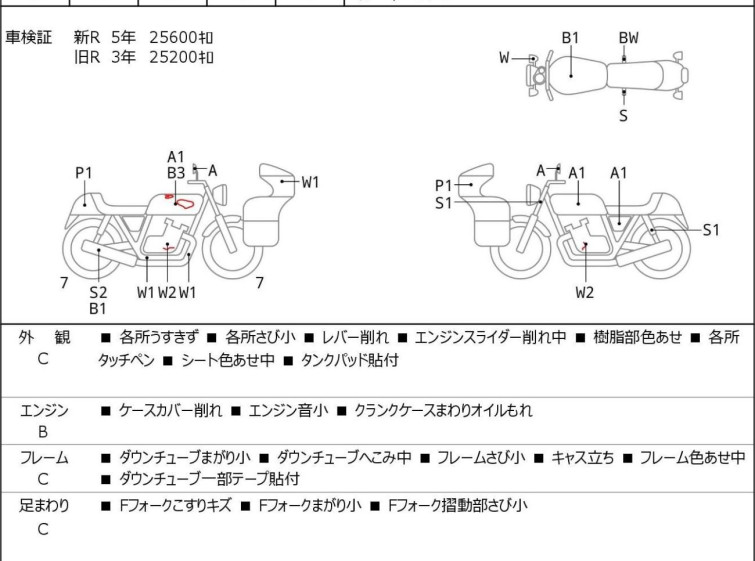 車検証　新R　5年　25600㌔
旧R　3年　25200㌔

W　B1　BW
S

P1　A1　B3　A　W1
7　S2　B1　W1　W2　W1　7

P1　S1　A　A1　A1　S1
W2

| 外　観 C | ■ 各所うすきず ■ 各所さび小 ■ レバー削れ ■ エンジンスライダー削れ中 ■ 樹脂部色あせ ■ 各所タッチペン ■ シート色あせ中 ■ タンクパッド貼付 |
|---|---|
| エンジン B | ■ ケースカバー削れ ■ エンジン音小 ■ クランクケースまわりオイルもれ |
| フレーム C | ■ ダウンチューブまがり小 ■ ダウンチューブへこみ中 ■ フレームさび小 ■ キャス立ち ■ フレーム色あせ中 ■ ダウンチューブ一部テープ貼付 |
| 足まわり C | ■ Fフォークこすりキズ ■ Fフォークまがり小 ■ Fフォーク摺動部さび小 |