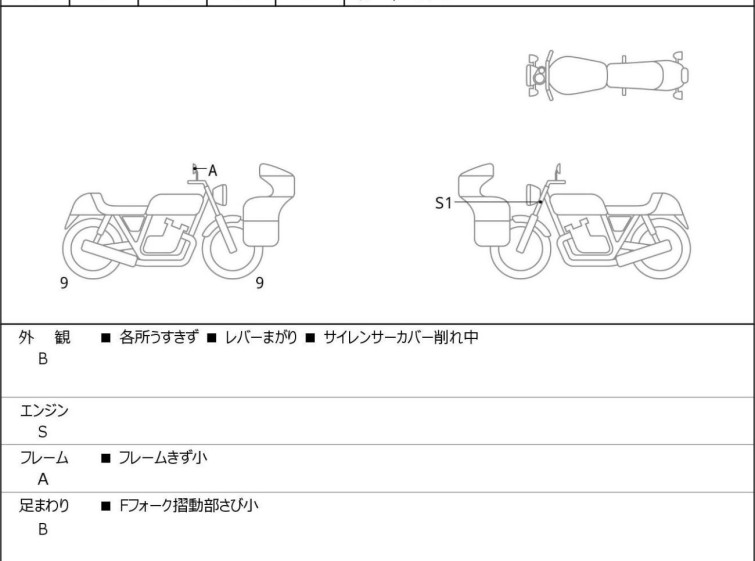 A

S1

9

9

外　観
B

■ 各所うすきず ■ レバーまがり ■ サイレンサーカバー削れ中

エンジン
S

フレーム
A

■ フレームきず小

足まわり
B

■ Fフォーク摺動部さび小