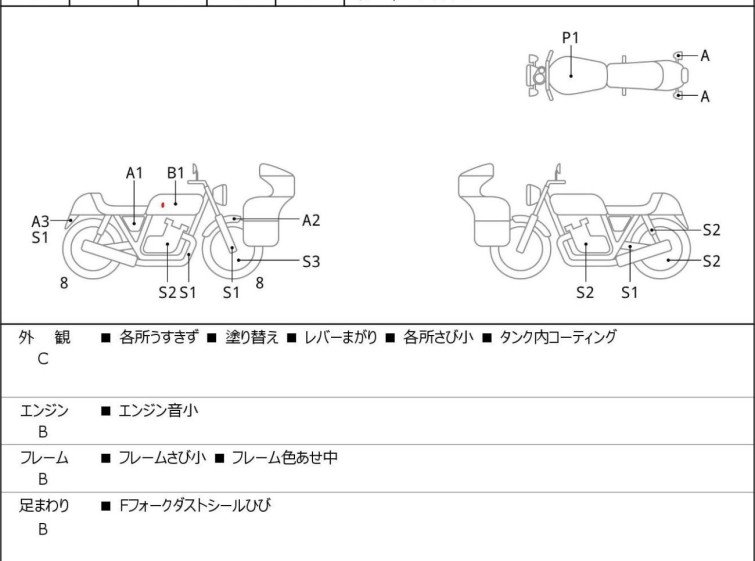 P1
A
A

A1
B1
A3
S1
A2
S3
8
S2 S1
S1
8

S2
S2
S2
S1

外　観
C
■ 各所うすきず ■ 塗り替え ■ レバーまがり ■ 各所さび小 ■ タンク内コーティング

エンジン
B
■ エンジン音小

フレーム
B
■ フレームさび小 ■ フレーム色あせ中

足まわり
B
■ Fフォークダストシールひび