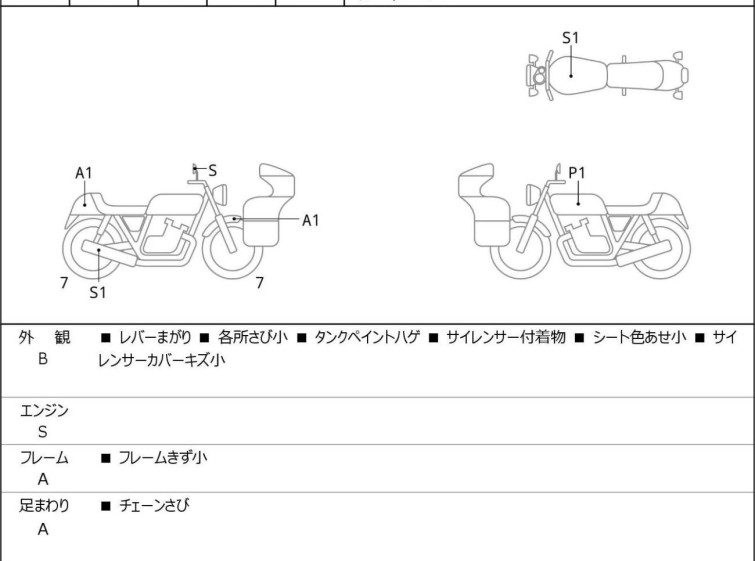 S1

A1
S
A1
7
S1
7

P1

| 外 観 B | ■ レバーまがり ■ 各所さび小 ■ タンクペイントハゲ ■ サイレンサー付着物 ■ シート色あせ小 ■ サイレンサーカバーキズ小 |
|---|---|
| エンジン S | |
| フレーム A | ■ フレームきず小 |
| 足まわり A | ■ チェーンさび |