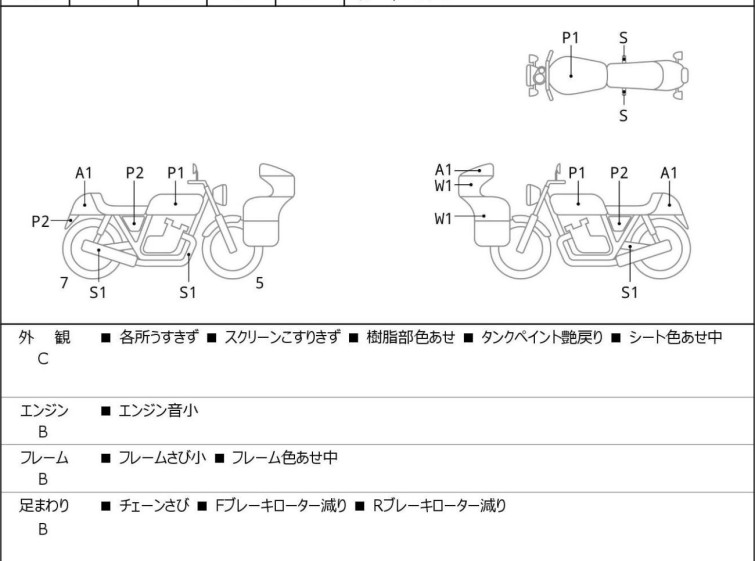 P1
S
S

A1
P2
P1
P2
7
S1
S1
5

A1
W1
W1
P1
P2
A1
S1

| 外　観 C | ■ 各所うすきず ■ スクリーンこすりきず ■ 樹脂部色あせ ■ タンクペイント艶戻り ■ シート色あせ中 |
|---|---|
| エンジン B | ■ エンジン音小 |
| フレーム B | ■ フレームさび小 ■ フレーム色あせ中 |
| 足まわり B | ■ チェーンさび ■ Fブレーキローター減り ■ Rブレーキローター減り |