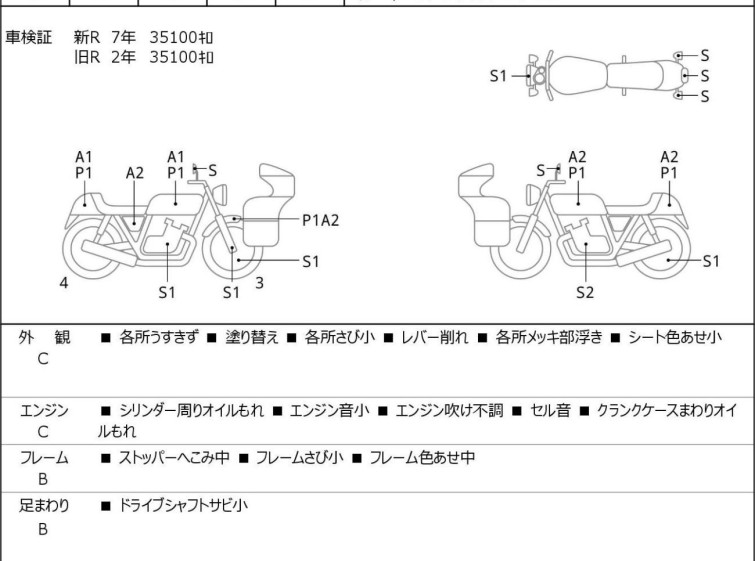 車検証　新R　7年　35100㌔
旧R　2年　35100㌔

S1　S　S　S

A1 P1　A2　A1 P1　S　P1A2　S1　4　S1　S1　3

S　A2 P1　A2 P1　S1　S2

| 外　観 C | ■ 各所うすきず ■ 塗り替え ■ 各所さび小 ■ レバー削れ ■ 各所メッキ部浮き ■ シート色あせ小 |
|---|---|
| エンジン C | ■ シリンダー周りオイルもれ ■ エンジン音小 ■ エンジン吹け不調 ■ セル音 ■ クランクケースまわりオイルもれ |
| フレーム B | ■ ストッパーへこみ中 ■ フレームさび小 ■ フレーム色あせ中 |
| 足まわり B | ■ ドライブシャフトサビ小 |