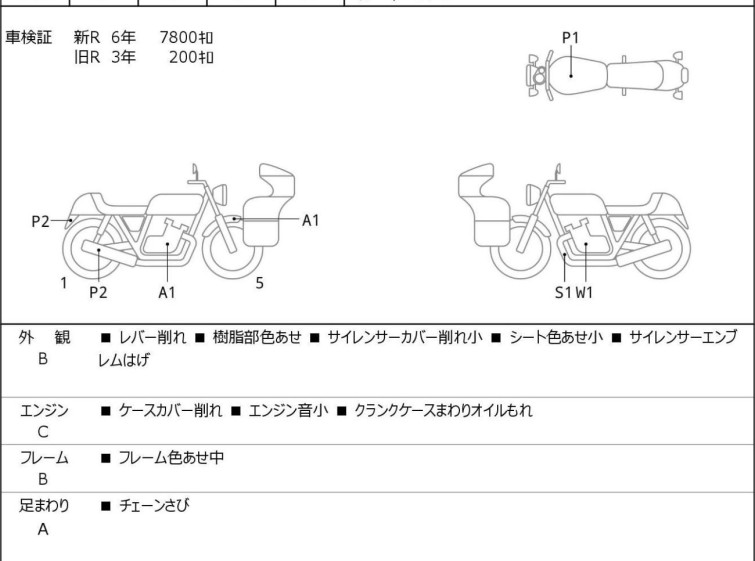 車検証　新R　6年　7800ｷﾛ
旧R　3年　200ｷﾛ

P1

P2
A1
1
P2
A1
5

S1 W1

| 外　観 B | ■ レバー削れ ■ 樹脂部色あせ ■ サイレンサーカバー削れ小 ■ シート色あせ小 ■ サイレンサーエンブレムはげ |
|---|---|
| エンジン C | ■ ケースカバー削れ ■ エンジン音小 ■ クランクケースまわりオイルもれ |
| フレーム B | ■ フレーム色あせ中 |
| 足まわり A | ■ チェーンさび |