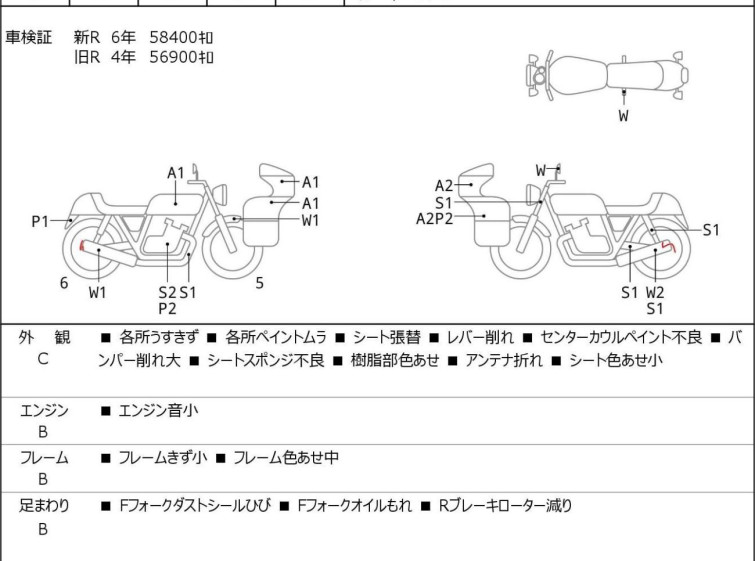 車検証　新R　6年　58400㌔
　　　　旧R　4年　56900㌔

W

A1
A1
A1
W1
P1
6
W1
S2 S1
P2
5

W
A2
S1
A2P2
S1
S1 W2
S1

| 外　観 C | ■ 各所うすきず ■ 各所ペイントムラ ■ シート張替 ■ レバー削れ ■ センターカウルペイント不良 ■ バンパー削れ大 ■ シートスポンジ不良 ■ 樹脂部色あせ ■ アンテナ折れ ■ シート色あせ小 |
|---|---|
| エンジン B | ■ エンジン音小 |
| フレーム B | ■ フレームきず小 ■ フレーム色あせ中 |
| 足まわり B | ■ Fフォークダストシールひび ■ Fフォークオイルもれ ■ Rブレーキローター減り |