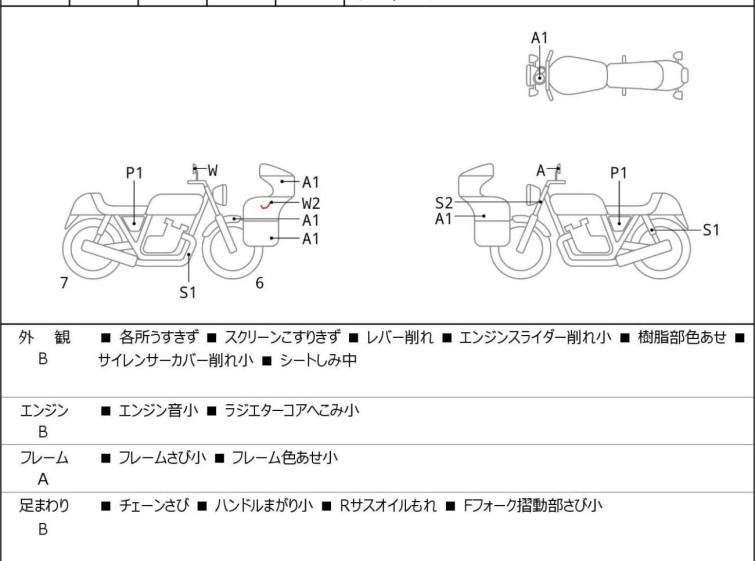 A1

P1
W
A1
W2
A1
A1
7
S1
6

A
P1
S2
A1
S1

| 外　観 B | ■ 各所うすきず ■ スクリーンこすりきず ■ レバー削れ ■ エンジンスライダー削れ小 ■ 樹脂部色あせ ■ サイレンサーカバー削れ小 ■ シートしみ中 |
|---|---|
| エンジン B | ■ エンジン音小 ■ ラジエターコアへこみ小 |
| フレーム A | ■ フレームさび小 ■ フレーム色あせ小 |
| 足まわり B | ■ チェーンさび ■ ハンドルまがり小 ■ Rサスオイルもれ ■ Fフォーク摺動部さび小 |