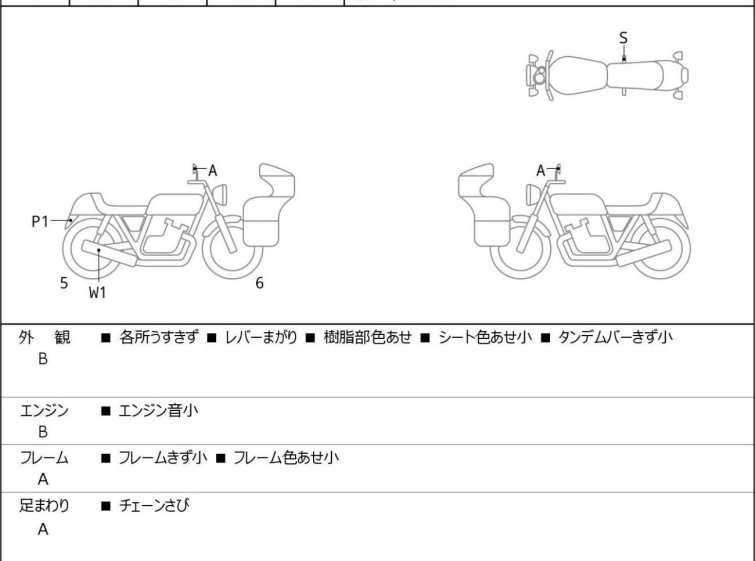 S

A

A

P1

5

W1

6

| 外　観 B | ■ 各所うすきず ■ レバーまがり ■ 樹脂部色あせ ■ シート色あせ小 ■ タンデムバーきず小 |
|---|---|
| エンジン B | ■ エンジン音小 |
| フレーム A | ■ フレームきず小 ■ フレーム色あせ小 |
| 足まわり A | ■ チェーンさび |