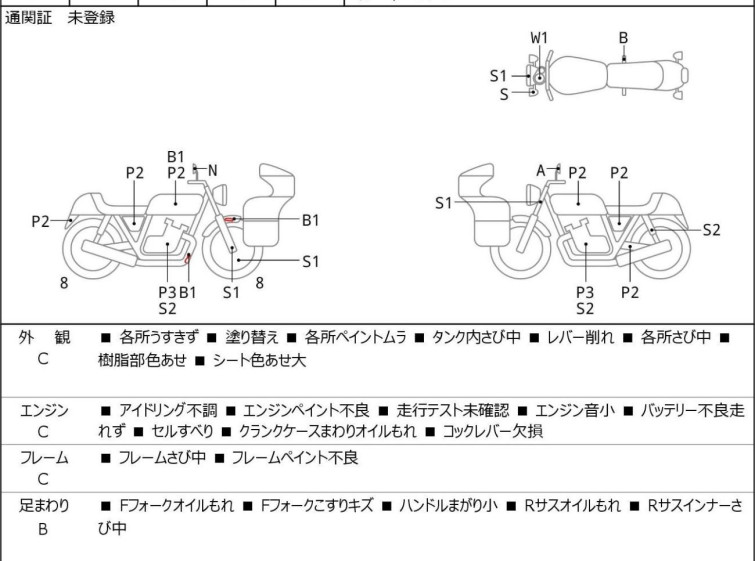 通関証　未登録

W1
B
S1
S

B1
P2　P2　N
P2
B1
S1
8
P3 B1
S2
S1　8

A　P2　P2
S1
S2
P3
S2
P2

| | |
|---|---|
| 外　観 C | ■ 各所うすきず ■ 塗り替え ■ 各所ペイントムラ ■ タンク内さび中 ■ レバー削れ ■ 各所さび中 ■ 樹脂部色あせ ■ シート色あせ大 |
| エンジン C | ■ アイドリング不調 ■ エンジンペイント不良 ■ 走行テスト未確認 ■ エンジン音小 ■ バッテリー不良走れず ■ セルすべり ■ クランクケースまわりオイルもれ ■ コックレバー欠損 |
| フレーム C | ■ フレームさび中 ■ フレームペイント不良 |
| 足まわり B | ■ Fフォークオイルもれ ■ Fフォークこすりキズ ■ ハンドルまがり小 ■ Rサスオイルもれ ■ Rサスインナーさび中 |