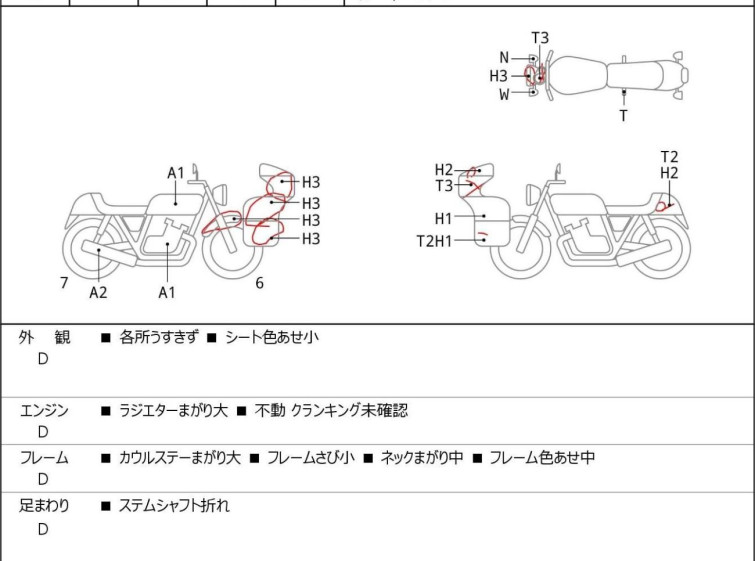 T3
N
H3
W
T

A1
H3
H3
H3
H3
7
A2
A1
6

H2
T3
H1
T2H1
T2
H2

外　観　■ 各所うすきず ■ シート色あせ小
D

エンジン　■ ラジエターまがり大 ■ 不動 クランキング未確認
D

フレーム　■ カウルステーまがり大 ■ フレームさび小 ■ ネックまがり中 ■ フレーム色あせ中
D

足まわり　■ ステムシャフト折れ
D