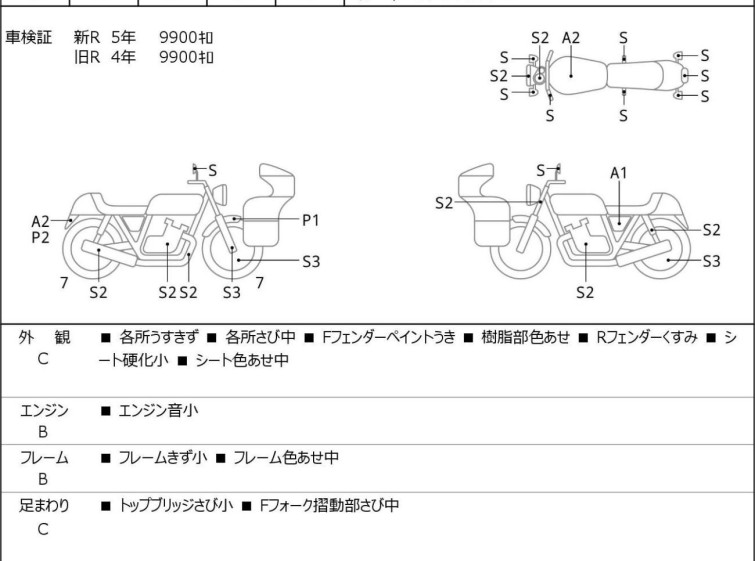 車検証　新R　5年　9900㌔
旧R　4年　9900㌔

S2 A2 S
S S
S2 S
S S
S S

S
A2
P2
P1
S3
7
S2
S2 S2
S3
7

S
A1
S2
S2
S3
S2

| 外　観 C | ■ 各所うすきず ■ 各所さび中 ■ Fフェンダーペイントうき ■ 樹脂部色あせ ■ Rフェンダーくすみ ■ シート硬化小 ■ シート色あせ中 |
|---|---|
| エンジン B | ■ エンジン音小 |
| フレーム B | ■ フレームきず小 ■ フレーム色あせ中 |
| 足まわり C | ■ トップブリッジさび小 ■ Fフォーク摺動部さび中 |