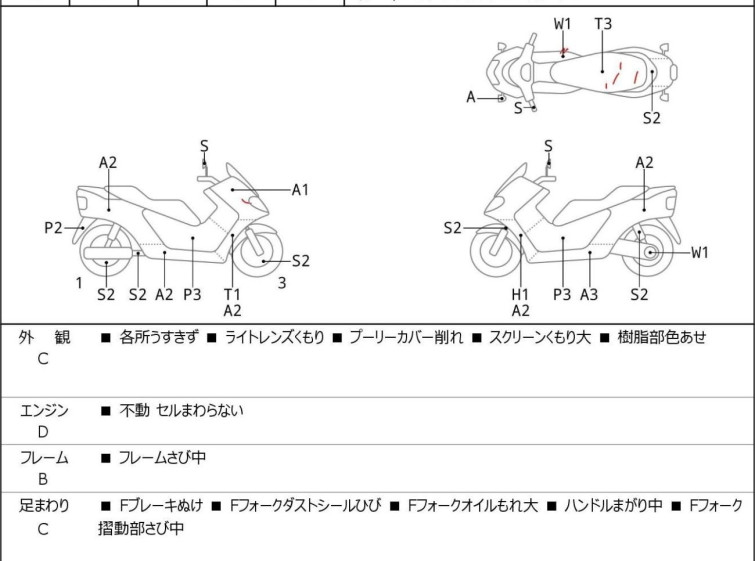 W1 T3
A
S
S2

S
A2
A1
P2
S2
1
S2 S2 A2 P3 T1
A2
3

S
A2
S2
W1
H1
A2
P3 A3 S2

| | |
|---|---|
| 外　観 C | ■ 各所うすきず ■ ライトレンズくもり ■ プーリーカバー削れ ■ スクリーンくもり大 ■ 樹脂部色あせ |
| エンジン D | ■ 不動 セルまわらない |
| フレーム B | ■ フレームさび中 |
| 足まわり C | ■ Fブレーキぬけ ■ Fフォークダストシールひび ■ Fフォークオイルもれ大 ■ ハンドルまがり中 ■ Fフォーク摺動部さび中 |