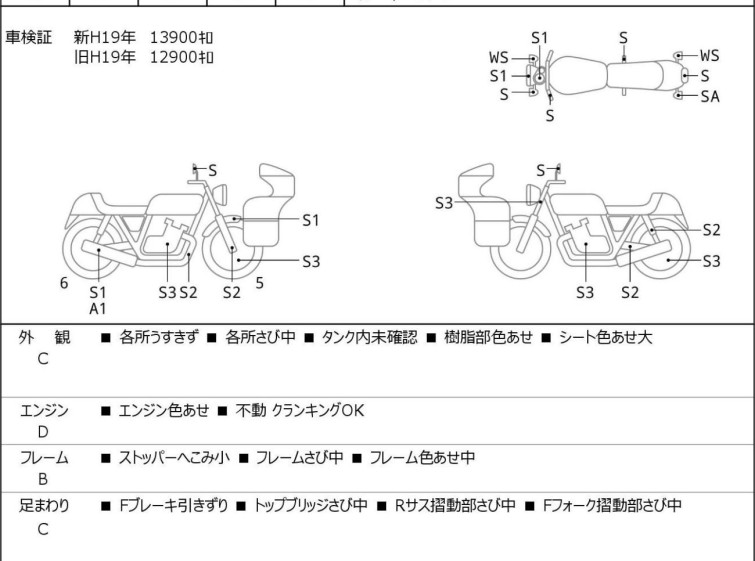 車検証　新H19年　13900㌔
旧H19年　12900㌔

S1　S
WS　WS
S1　S
S　SA
S

S
S1
S3
6　S1　S3 S2　S2　5
A1

S
S3
S2
S3
S3　S2

外　観　■ 各所うすきず ■ 各所さび中 ■ タンク内未確認 ■ 樹脂部色あせ ■ シート色あせ大
C

エンジン　■ エンジン色あせ ■ 不動 クランキングOK
D

フレーム　■ ストッパーへこみ小 ■ フレームさび中 ■ フレーム色あせ中
B

足まわり　■ Fブレーキ引きずり ■ トップブリッジさび中 ■ Rサス摺動部さび中 ■ Fフォーク摺動部さび中
C