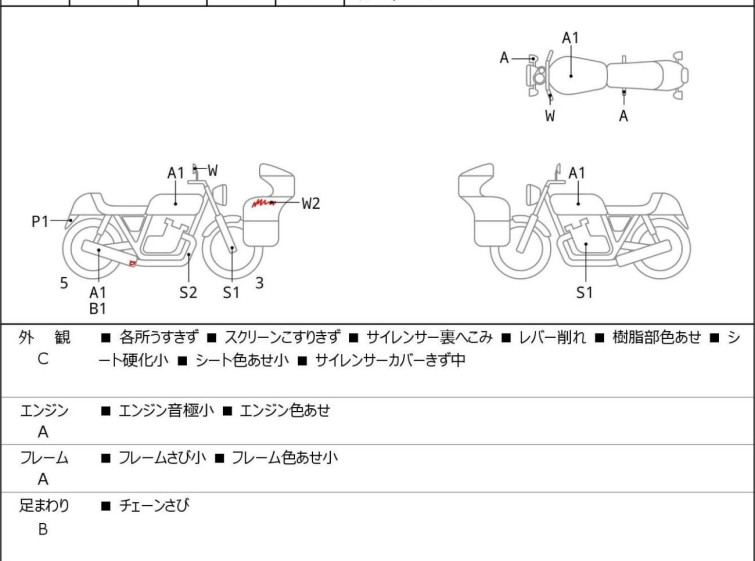 A1
A
W
A

A1
W
W2
P1
5
A1
B1
S2
S1
3

A1
S1

| 外　観 C | ■ 各所うすきず ■ スクリーンこすりきず ■ サイレンサー裏へこみ ■ レバー削れ ■ 樹脂部色あせ ■ シート硬化小 ■ シート色あせ小 ■ サイレンサーカバーきず中 |
|---|---|
| エンジン A | ■ エンジン音極小 ■ エンジン色あせ |
| フレーム A | ■ フレームさび小 ■ フレーム色あせ小 |
| 足まわり B | ■ チェーンさび |