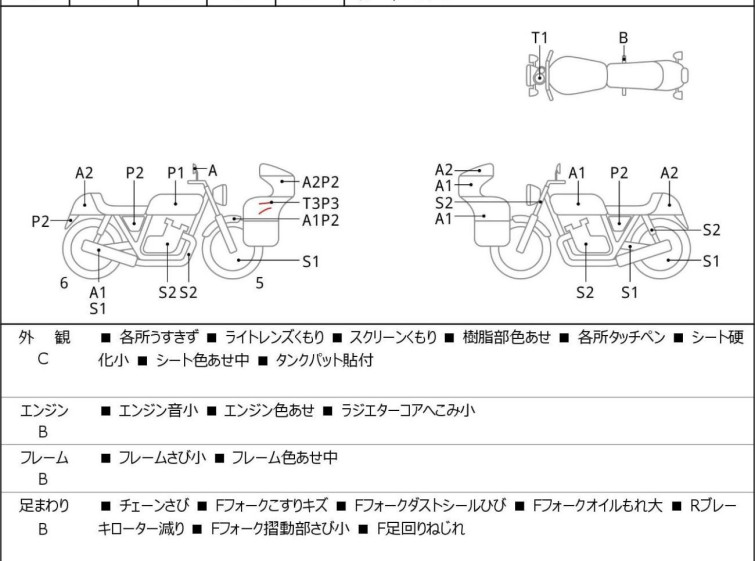 T1 B

A2 P2 P1 A A2P2 T3P3 A1P2 P2 S1 6 A1 S1 S2 S2 5

A2 A1 S2 A1 A1 P2 A2 S2 S1 S2 S1

| 外　観 C | ■ 各所うすきず ■ ライトレンズくもり ■ スクリーンくもり ■ 樹脂部色あせ ■ 各所タッチペン ■ シート硬化小 ■ シート色あせ中 ■ タンクパット貼付 |
|---|---|
| エンジン B | ■ エンジン音小 ■ エンジン色あせ ■ ラジエターコアへこみ小 |
| フレーム B | ■ フレームさび小 ■ フレーム色あせ中 |
| 足まわり B | ■ チェーンさび ■ Fフォークこすりキズ ■ Fフォークダストシールひび ■ Fフォークオイルもれ大 ■ Rブレーキローター減り ■ Fフォーク摺動部さび小 ■ F足回りねじれ |