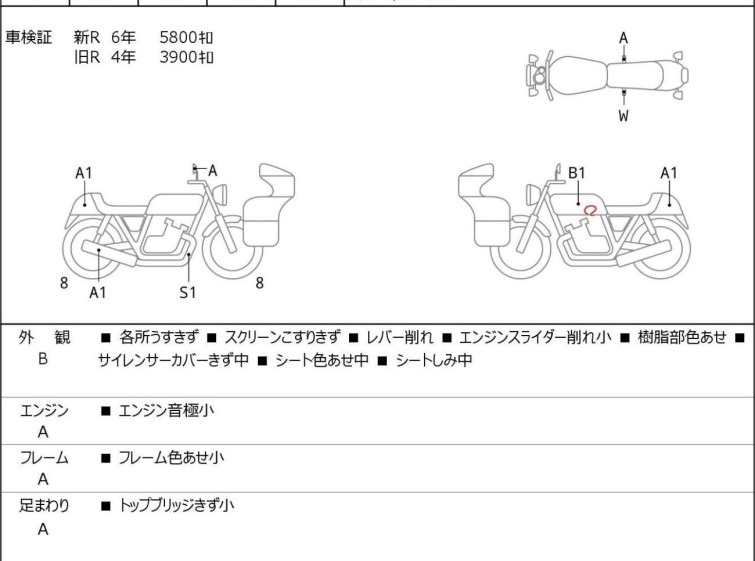 車検証 新R 6年 5800ｷﾛ
旧R 4年 3900ｷﾛ

A
W

A1
A
8
A1
S1
8

B1
A1

| 外 観 B | ■ 各所うすきず ■ スクリーンこすりきず ■ レバー削れ ■ エンジンスライダー削れ小 ■ 樹脂部色あせ ■ サイレンサーカバーきず中 ■ シート色あせ中 ■ シートしみ中 |
|---|---|
| エンジン A | ■ エンジン音極小 |
| フレーム A | ■ フレーム色あせ小 |
| 足まわり A | ■ トップブリッジきず小 |