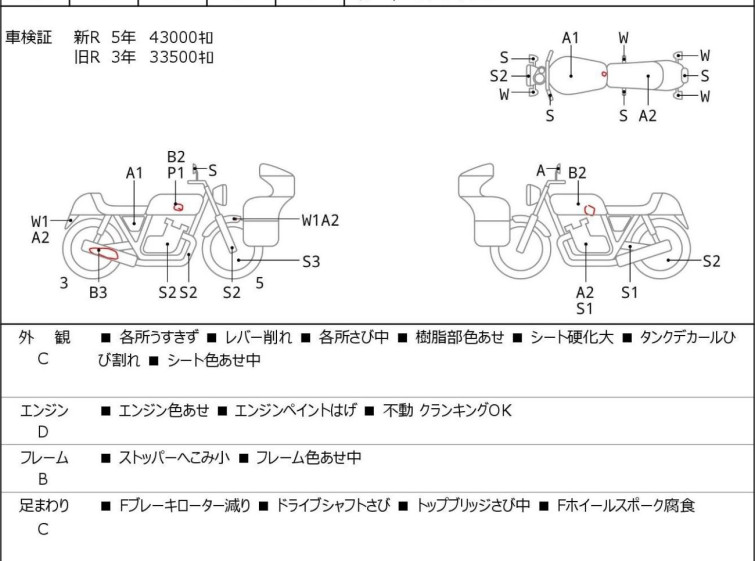 車検証　新R　5年　43000㌔
旧R　3年　33500㌔

A1　W
S　W
S2　S
W　W
S　S　A2

B2
P1　S
A1
W1
A2
W1A2
S3
3
B3
S2 S2
S2
5

A
B2
S2
A2
S1
S1

| 外　観 C | ■ 各所うすきず ■ レバー削れ ■ 各所さび中 ■ 樹脂部色あせ ■ シート硬化大 ■ タンクデカールひび割れ ■ シート色あせ中 |
|---|---|
| エンジン D | ■ エンジン色あせ ■ エンジンペイントはげ ■ 不動 クランキングOK |
| フレーム B | ■ ストッパーへこみ小 ■ フレーム色あせ中 |
| 足まわり C | ■ Fブレーキローター減り ■ ドライブシャフトさび ■ トップブリッジさび中 ■ Fホイールスポーク腐食 |