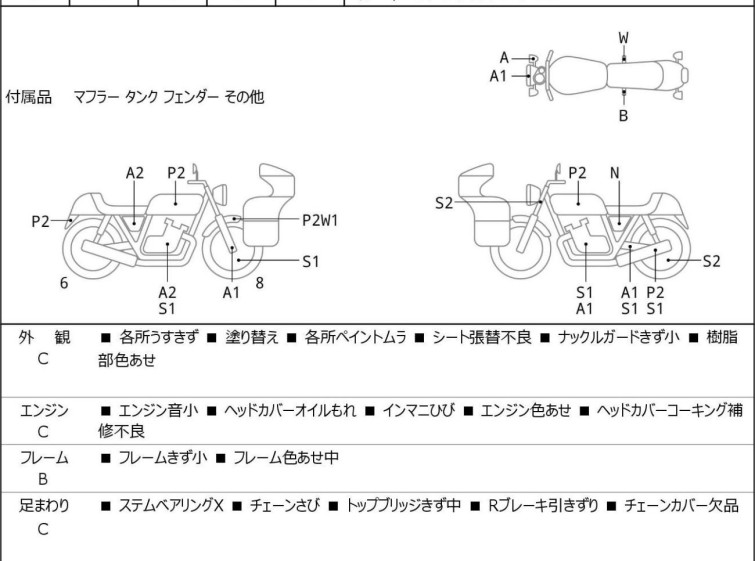 付属品　マフラー タンク フェンダー その他

A
A1
W
B

A2
P2
P2
P2W1
S1
6
A2
S1
A1
8

S2
P2
N
S2
S1
A1
A1
S1
P2
S1

| 外　観 C | ■ 各所うすきず ■ 塗り替え ■ 各所ペイントムラ ■ シート張替不良 ■ ナックルガードきず小 ■ 樹脂部色あせ |
|---|---|
| エンジン C | ■ エンジン音小 ■ ヘッドカバーオイルもれ ■ インマニひび ■ エンジン色あせ ■ ヘッドカバーコーキング補修不良 |
| フレーム B | ■ フレームきず小 ■ フレーム色あせ中 |
| 足まわり C | ■ ステムベアリングX ■ チェーンさび ■ トップブリッジきず中 ■ Rブレーキ引きずり ■ チェーンカバー欠品 |