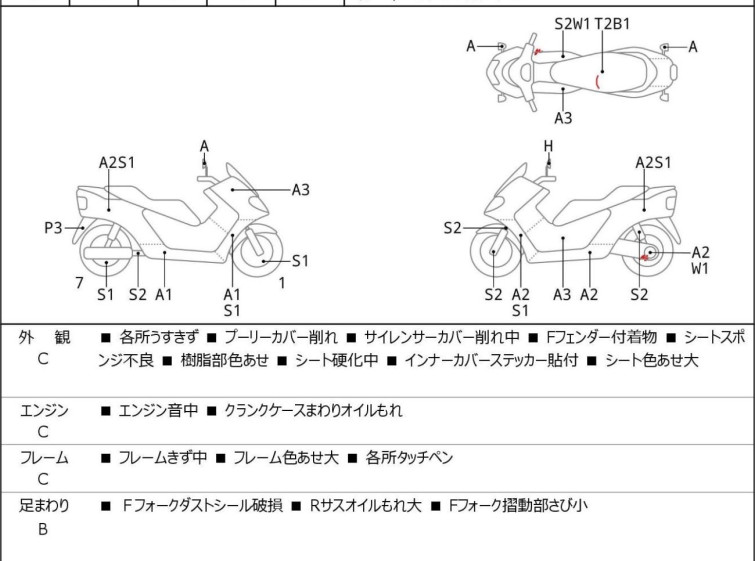 S2W1 T2B1
A
A
A3

A
A2S1
A3
P3
S1
7
S1 S2 A1
A1
S1
1

H
A2S1
S2
A2
W1
S2 A2
S1
A3 A2
S2

| 外　観 C | ■ 各所うすきず ■ プーリーカバー削れ ■ サイレンサーカバー削れ中 ■ Fフェンダー付着物 ■ シートスポンジ不良 ■ 樹脂部色あせ ■ シート硬化中 ■ インナーカバーステッカー貼付 ■ シート色あせ大 |
|---|---|
| エンジン C | ■ エンジン音中 ■ クランクケースまわりオイルもれ |
| フレーム C | ■ フレームきず中 ■ フレーム色あせ大 ■ 各所タッチペン |
| 足まわり B | ■ Fフォークダストシール破損 ■ Rサスオイルもれ大 ■ Fフォーク摺動部さび小 |