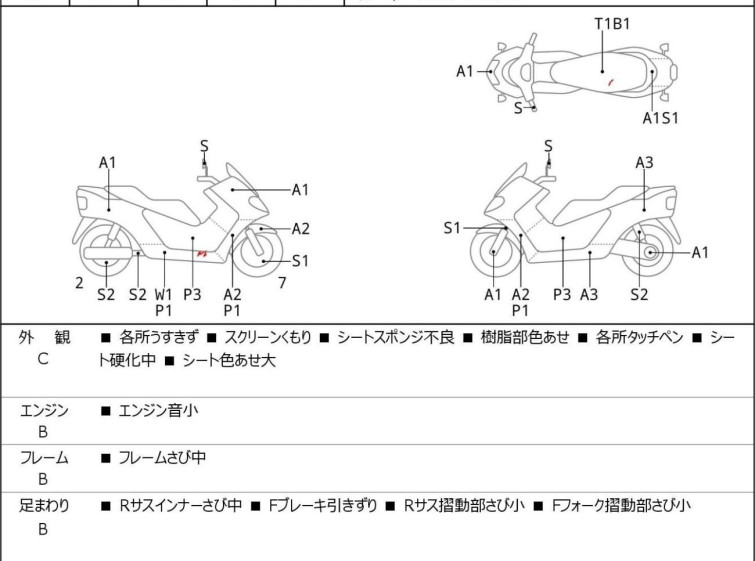 T1B1
A1
S
A1S1

S
A1
A1
A2
S1
2
S2 S2 W1 P1 P3 A2 P1
7

S
A3
S1
A1
A1 A2 P1 P3 A3 S2

| 外 観 C | ■ 各所うすきず ■ スクリーンくもり ■ シートスポンジ不良 ■ 樹脂部色あせ ■ 各所タッチペン ■ シート硬化中 ■ シート色あせ大 |
|---|---|
| エンジン B | ■ エンジン音小 |
| フレーム B | ■ フレームさび中 |
| 足まわり B | ■ Rサスインナーさび中 ■ Fブレーキ引きずり ■ Rサス摺動部さび小 ■ Fフォーク摺動部さび小 |