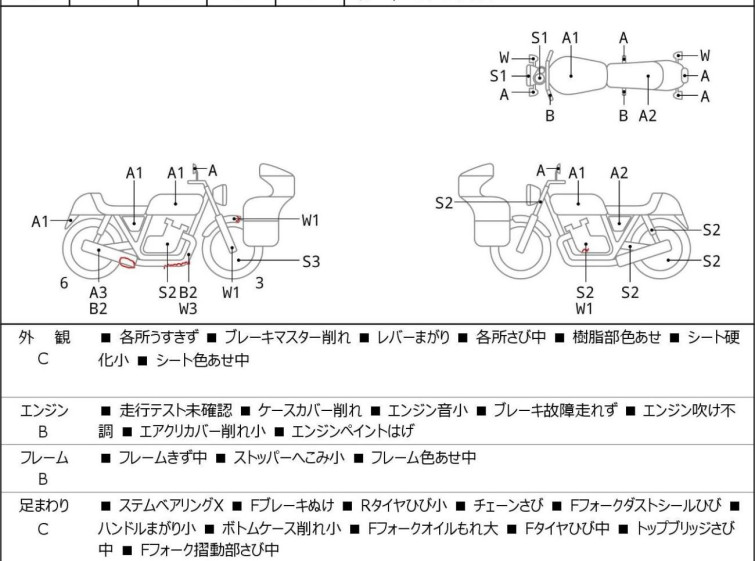 S1 A1 A
W W
S1 A
A A
B B A2

A1 A1 A
A1 W1
S3
6 A3 B2 S2 B2 W3 W1 3

A A1 A2
S2
S2
S2
S2 W1 S2

| 外　観 C | ■ 各所うすきず ■ ブレーキマスター削れ ■ レバーまがり ■ 各所さび中 ■ 樹脂部色あせ ■ シート硬化小 ■ シート色あせ中 |
|---|---|
| エンジン B | ■ 走行テスト未確認 ■ ケースカバー削れ ■ エンジン音小 ■ ブレーキ故障走れず ■ エンジン吹け不調 ■ エアクリカバー削れ小 ■ エンジンペイントはげ |
| フレーム B | ■ フレームきず中 ■ ストッパーへこみ小 ■ フレーム色あせ中 |
| 足まわり C | ■ ステムベアリングX ■ Fブレーキぬけ ■ Rタイヤひび小 ■ チェーンさび ■ Fフォークダストシールひび ■ ハンドルまがり小 ■ ボトムケース削れ小 ■ Fフォークオイルもれ大 ■ Fタイヤひび中 ■ トップブリッジさび中 ■ Fフォーク摺動部さび中 |