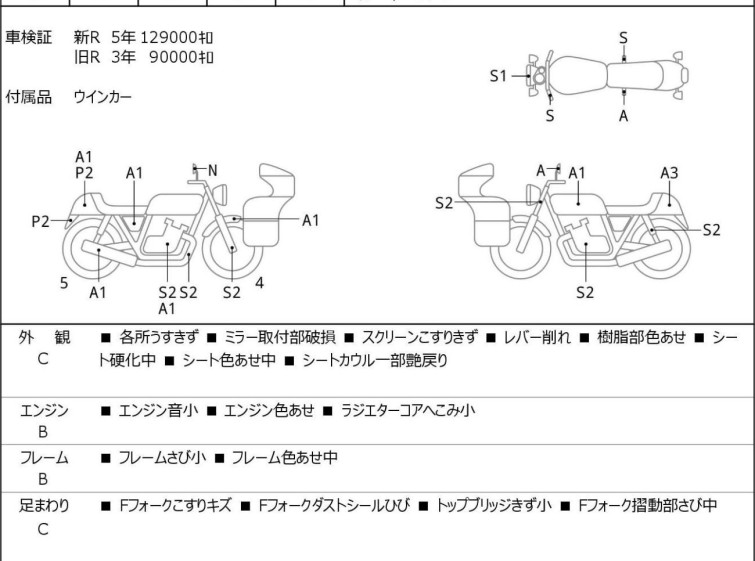 車検証　新R　5年 129000ｷﾛ
　　　　旧R　3年　90000ｷﾛ

付属品　ウインカー

S
S1
S
A

A1
P2
A1
N
P2
A1
5
A1
S2 S2
A1
S2
4

A　A1
A3
S2
S2
S2

| 外　観 C | ■ 各所うすきず ■ ミラー取付部破損 ■ スクリーンこすりきず ■ レバー削れ ■ 樹脂部色あせ ■ シート硬化中 ■ シート色あせ中 ■ シートカウル一部艶戻り |
|---|---|
| エンジン B | ■ エンジン音小 ■ エンジン色あせ ■ ラジエターコアへこみ小 |
| フレーム B | ■ フレームさび小 ■ フレーム色あせ中 |
| 足まわり C | ■ Fフォークこすりキズ ■ Fフォークダストシールひび ■ トップブリッジきず小 ■ Fフォーク摺動部さび中 |