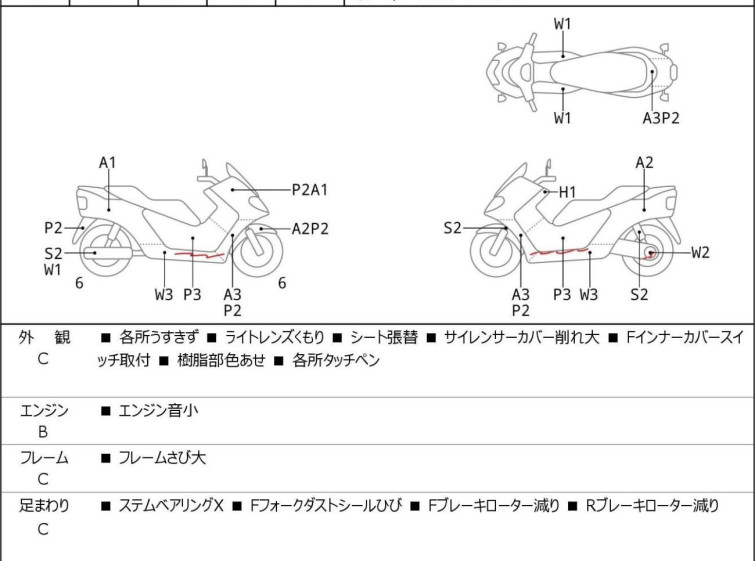 W1
W1
A3P2

A1
P2A1
P2
A2P2
S2
W1
6
W3
P3
A3
P2
6

A2
H1
S2
W2
A3
P2
P3
W3
S2

| 外　観 C | ■ 各所うすきず ■ ライトレンズくもり ■ シート張替 ■ サイレンサーカバー削れ大 ■ Fインナーカバースイッチ取付 ■ 樹脂部色あせ ■ 各所タッチペン |
|---|---|
| エンジン B | ■ エンジン音小 |
| フレーム C | ■ フレームさび大 |
| 足まわり C | ■ ステムベアリングX ■ Fフォークダストシールひび ■ Fブレーキローター減り ■ Rブレーキローター減り |