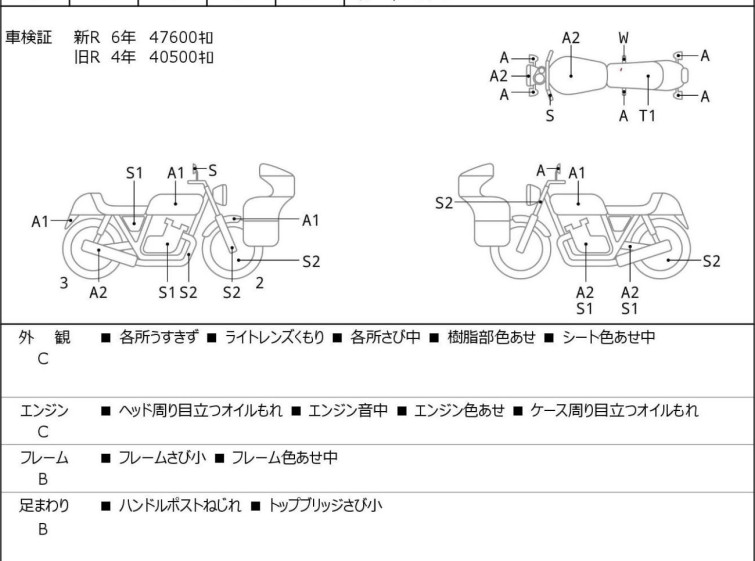 車検証　新R　6年　47600キロ
旧R　4年　40500キロ

A2　W
A　A
A2
A　A
S　A　T1

S1　A1　S
A1　A1
S2
3　A2　S1 S2　S2　2

A　A1
S2
S2
A2　A2
S1　S1

外　観
C
■ 各所うすきず ■ ライトレンズくもり ■ 各所さび中 ■ 樹脂部色あせ ■ シート色あせ中

エンジン
C
■ ヘッド周り目立つオイルもれ ■ エンジン音中 ■ エンジン色あせ ■ ケース周り目立つオイルもれ

フレーム
B
■ フレームさび小 ■ フレーム色あせ中

足まわり
B
■ ハンドルポストねじれ ■ トップブリッジさび小