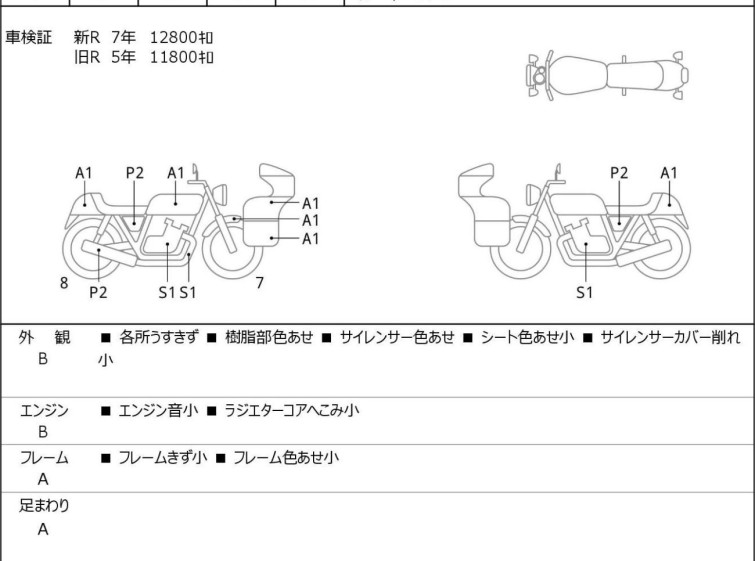 車検証　新R　7年　12800㌔
　　　　旧R　5年　11800㌔

A1 P2 A1
A1
A1
A1
8 P2 S1 S1 7

P2 A1
S1

外　観
B
■ 各所うすきず ■ 樹脂部色あせ ■ サイレンサー色あせ ■ シート色あせ小 ■ サイレンサーカバー削れ小

エンジン
B
■ エンジン音小 ■ ラジエターコアへこみ小

フレーム
A
■ フレームきず小 ■ フレーム色あせ小

足まわり
A