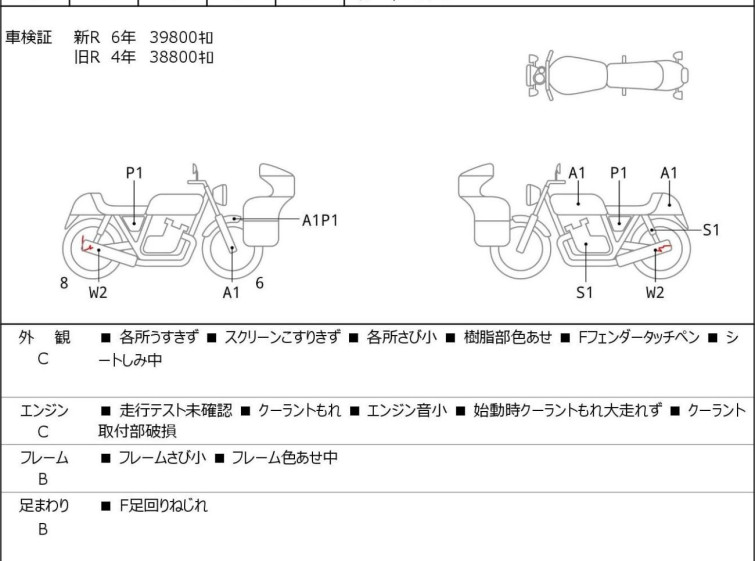 車検証　新R　6年　39800㌔
旧R　4年　38800㌔

P1
A1P1
8
W2
A1
6

A1
P1
A1
S1
S1
W2

| 外　観 C | ■ 各所うすきず ■ スクリーンこすりきず ■ 各所さび小 ■ 樹脂部色あせ ■ Fフェンダータッチペン ■ シートしみ中 |
|---|---|
| エンジン C | ■ 走行テスト未確認 ■ クーラントもれ ■ エンジン音小 ■ 始動時クーラントもれ大走れず ■ クーラント取付部破損 |
| フレーム B | ■ フレームさび小 ■ フレーム色あせ中 |
| 足まわり B | ■ F足回りねじれ |