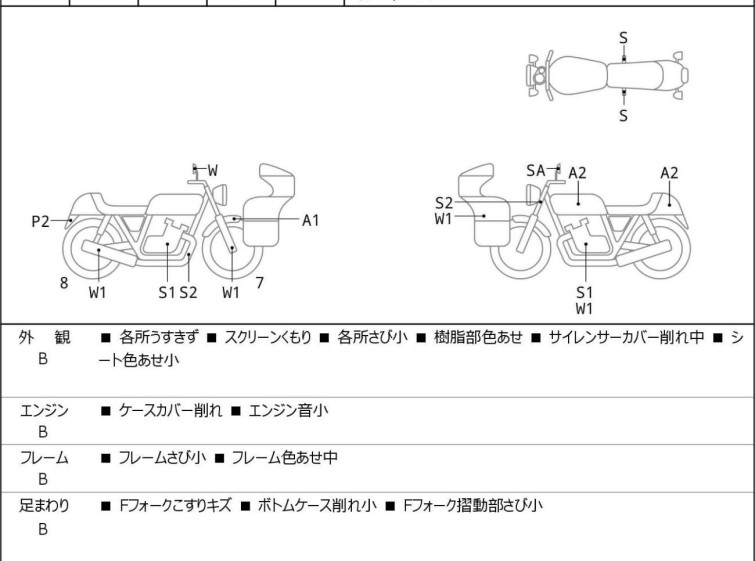 S
S

W
P2
A1
8
W1
S1 S2
W1
7

SA
A2
A2
S2
W1
S1
W1

| 外　観 B | ■ 各所うすきず ■ スクリーンくもり ■ 各所さび小 ■ 樹脂部色あせ ■ サイレンサーカバー削れ中 ■ シート色あせ小 |
|---|---|
| エンジン B | ■ ケースカバー削れ ■ エンジン音小 |
| フレーム B | ■ フレームさび小 ■ フレーム色あせ中 |
| 足まわり B | ■ Fフォークこすりキズ ■ ボトムケース削れ小 ■ Fフォーク摺動部さび小 |