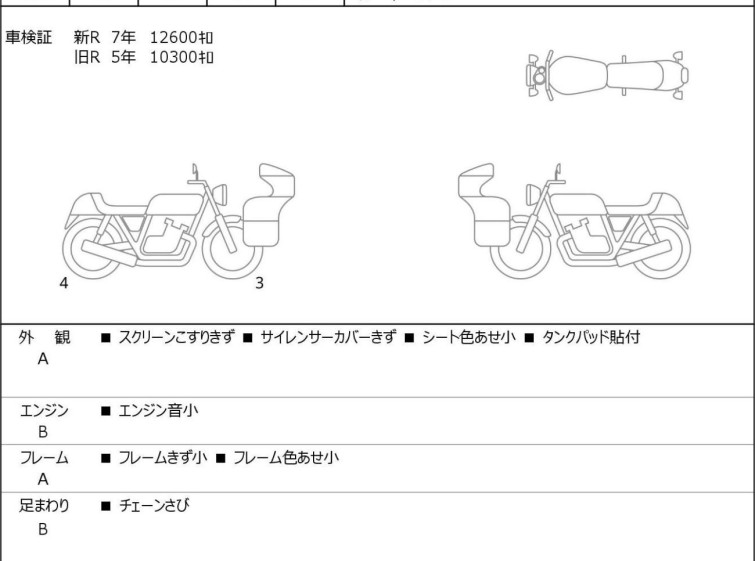 車検証　新R　7年　12600㌔
　　　　旧R　5年　10300㌔

4
3

外　観
A
■ スクリーンこすりきず ■ サイレンサーカバーきず ■ シート色あせ小 ■ タンクパッド貼付

エンジン
B
■ エンジン音小

フレーム
A
■ フレームきず小 ■ フレーム色あせ小

足まわり
B
■ チェーンさび